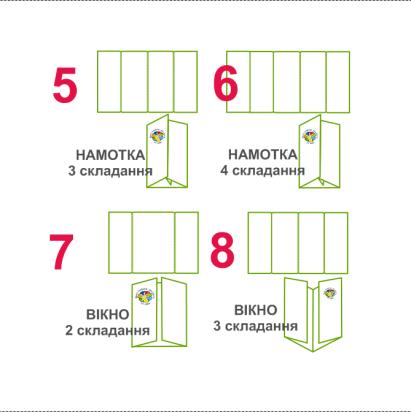 5

НАМОТКА
3 складання

6

НАМОТКА
4 складання

7

ВІКНО
2 складання

8

ВІКНО
3 складання